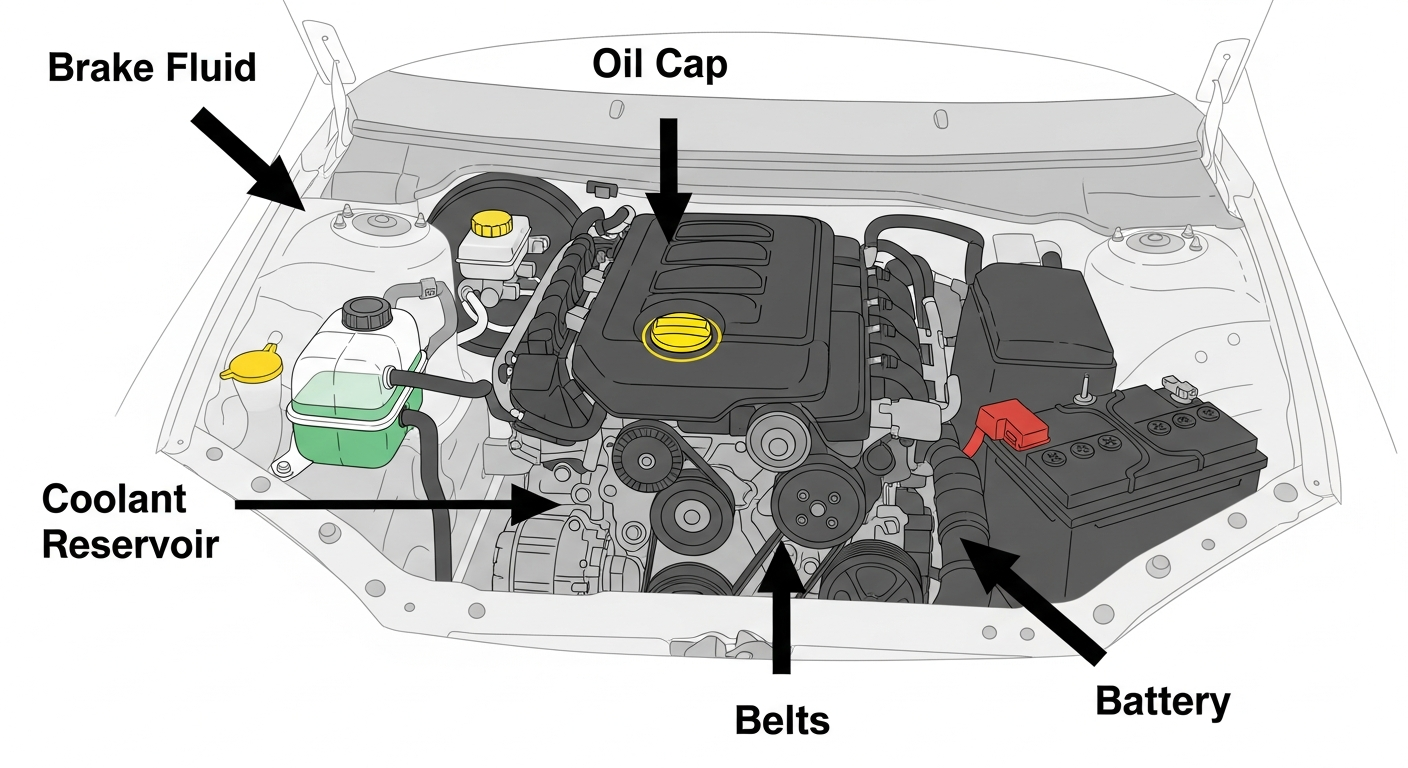 Brake Fluid

Oil Cap

Coolant Reservoir

Belts

Battery