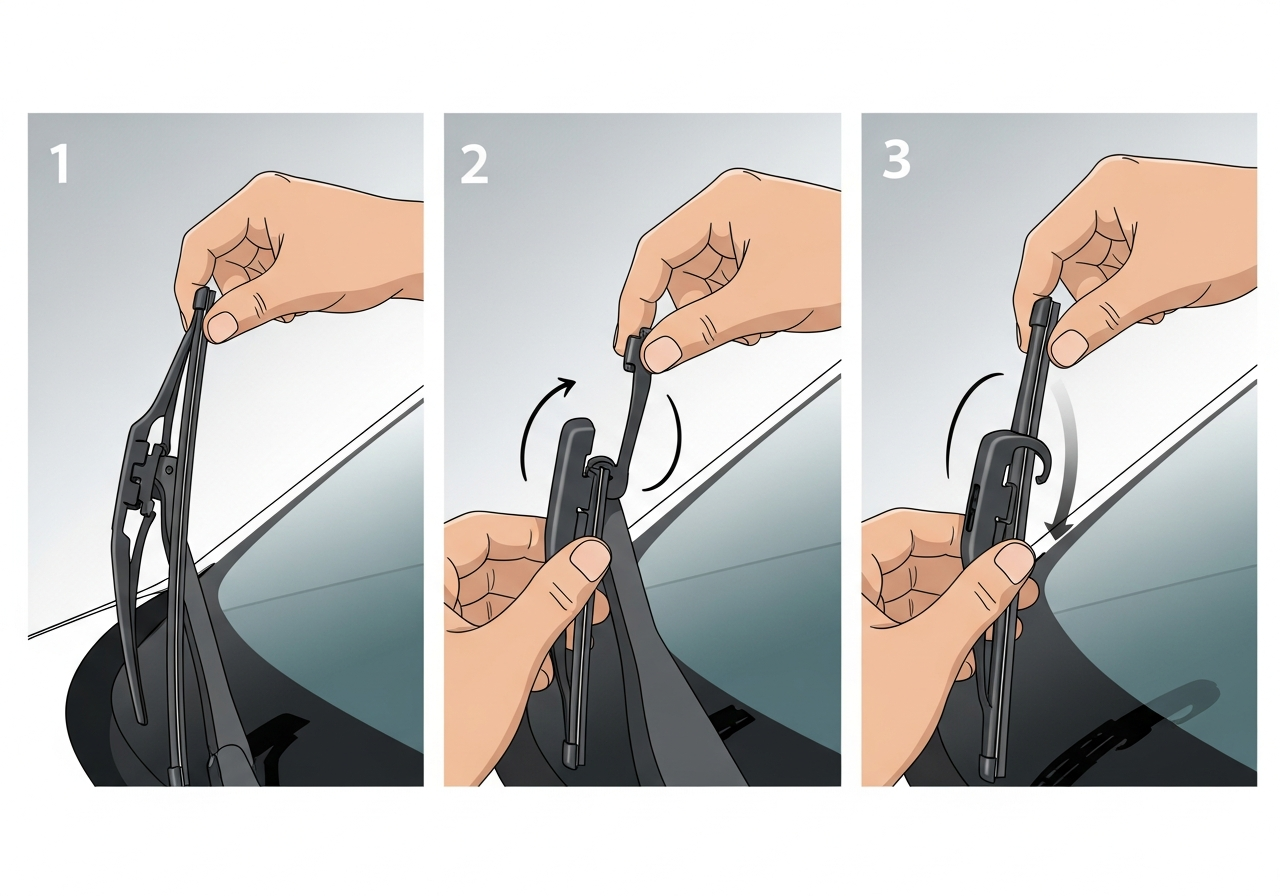 1

2

3